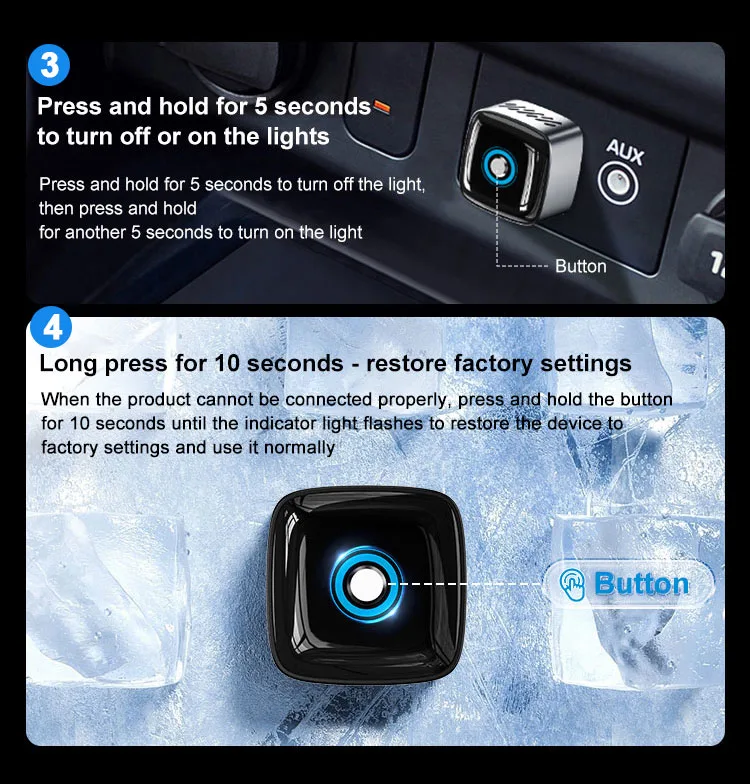 3

Press and hold for 5 seconds to turn off or on the lights

Press and hold for 5 seconds to turn off the light, then press and hold for another 5 seconds to turn on the light

AUX

Button

4

Long press for 10 seconds - restore factory settings

When the product cannot be connected properly, press and hold the button for 10 seconds until the indicator light flashes to restore the device to factory settings and use it normally

Button